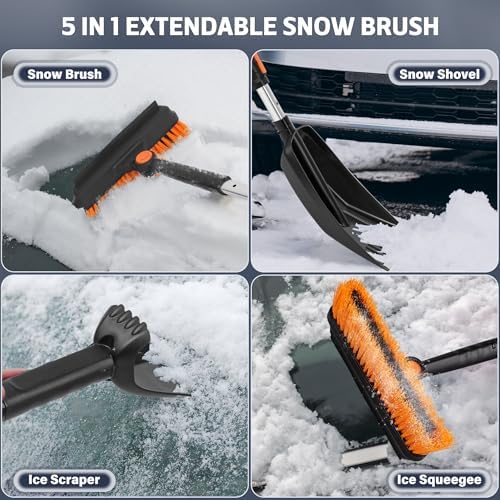 5 IN 1 EXTENDABLE SNOW BRUSH

Snow Brush

Snow Shovel

Ice Scraper

Ice Squeegee